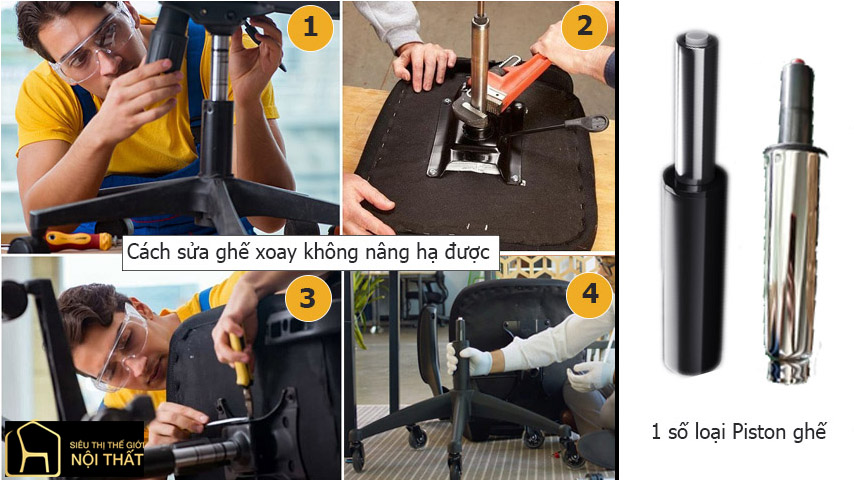 1

2

Cách sửa ghế xoay không nâng hạ được

3

4

SIÊU THỊ THẾ GIỚI
NỘI THẤT

1 số loại Piston ghế