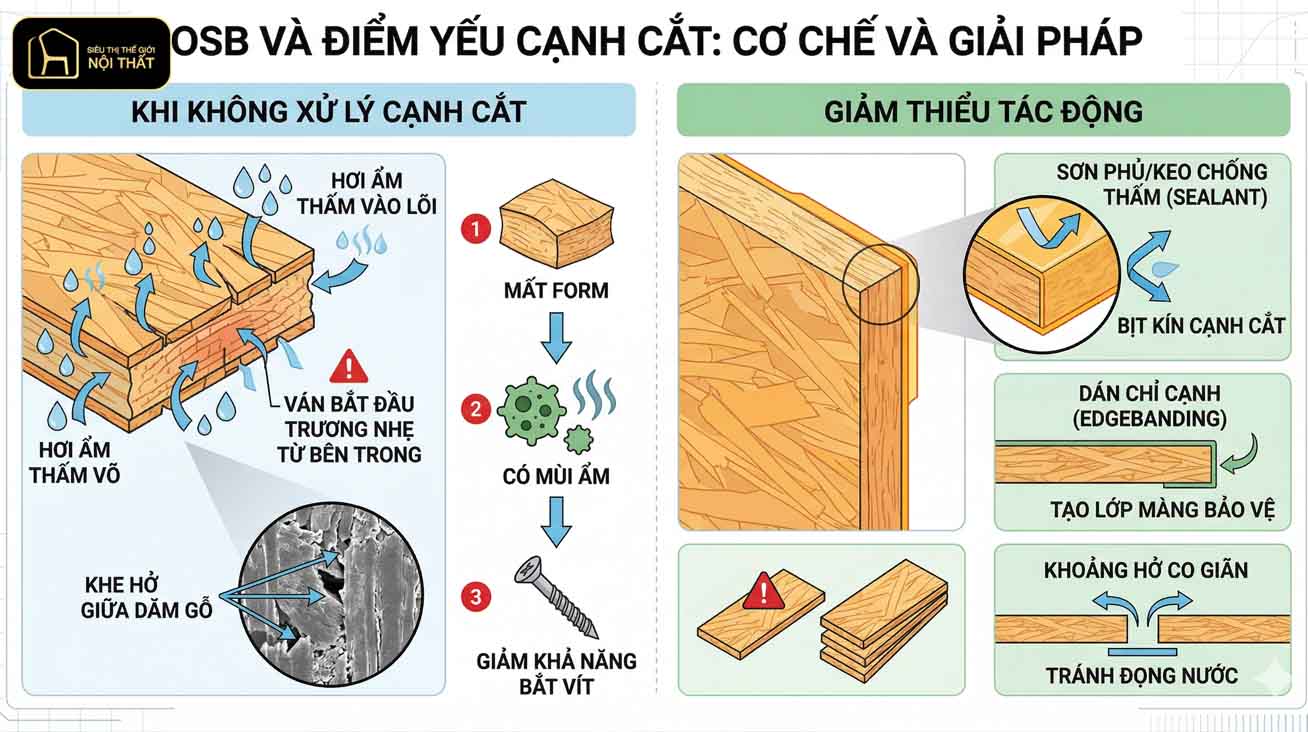 SIÊU THỊ THẾ GIỚI
NỘI THẤT

OSB VÀ ĐIỂM YẾU CẠNH CẮT: CƠ CHẾ VÀ GIẢI PHÁP

KHI KHÔNG XỬ LÝ CẠNH CẮT

HƠI ẨM THẤM VÀO LÕI

HƠI ẨM THẤM VÕ

VÁN BẮT ĐẦU TRƯƠNG NHẸ TỪ BÊN TRONG

KHE HỞ GIỮA DĂM GỖ

1
MẤT FORM

2
CÓ MÙI ẨM

3
GIẢM KHẢ NĂNG BẮT VÍT

GIẢM THIỂU TÁC ĐỘNG

SƠN PHỦ/KEO CHỐNG THẤM (SEALANT)

BỊT KÍN CẠNH CẮT

DÁN CHỈ CẠNH (EDGEBANDING)

TẠO LỚP MÀNG BẢO VỆ

KHOẢNG HỞ CO GIÃN

TRÁNH ĐỌNG NƯỚC